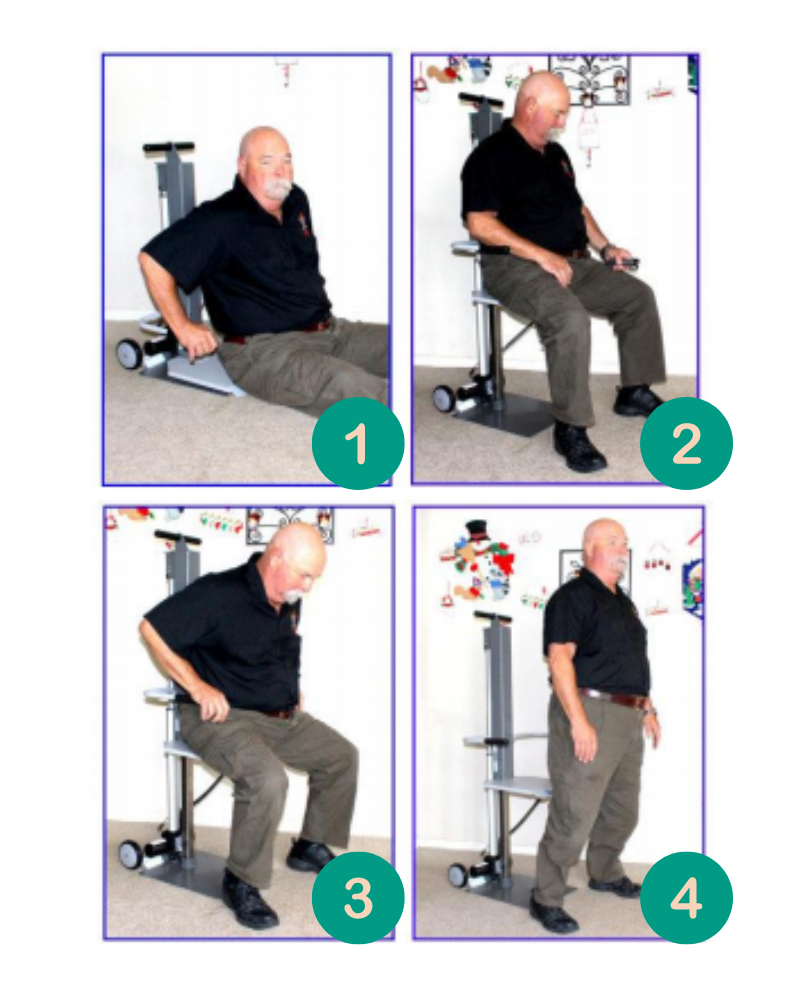 1

2

3

4